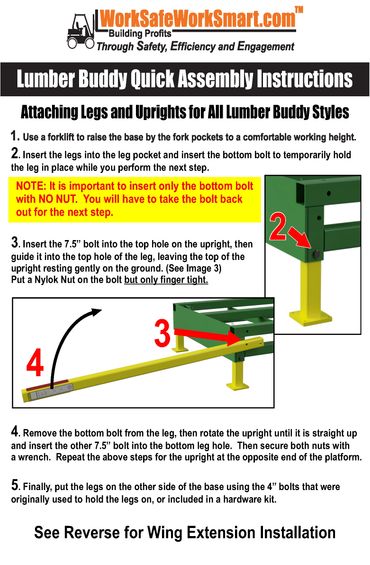 WorkSafeWorkSmart.com™
Building Profits
Through Safety, Efficiency and Engagement

Lumber Buddy Quick Assembly Instructions

Attaching Legs and Uprights for All Lumber Buddy Styles

1. Use a forklift to raise the base by the fork pockets to a comfortable working height.

2. Insert the legs into the leg pocket and insert the bottom bolt to temporarily hold the leg in place while you perform the next step.

NOTE: It is important to insert only the bottom bolt with NO NUT. You will have to take the bolt back out for the next step.

2

3. Insert the 7.5" bolt into the top hole on the upright, then guide it into the top hole of the leg, leaving the top of the upright resting gently on the ground. (See Image 3)
Put a Nylok Nut on the bolt but only finger tight.

3

4

4. Remove the bottom bolt from the leg, then rotate the upright until it is straight up and insert the other 7.5" bolt into the bottom leg hole. Then secure both nuts with a wrench. Repeat the above steps for the upright at the opposite end of the platform.

5. Finally, put the legs on the other side of the base using the 4" bolts that were originally used to hold the legs on, or included in a hardware kit.

See Reverse for Wing Extension Installation